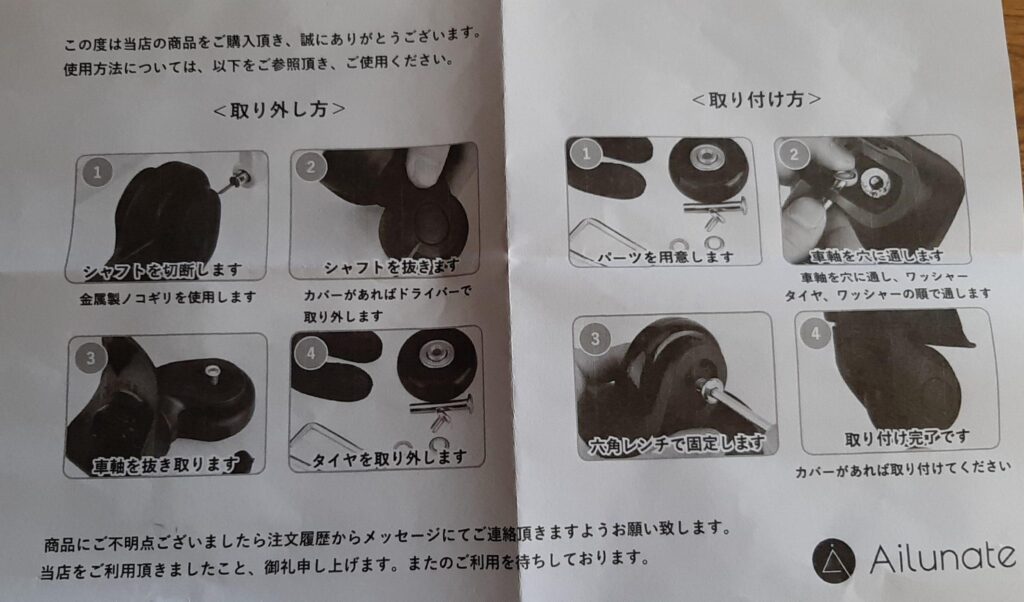 この度は当店の商品をご購入頂き、誠にありがとうございます。
使用方法については、以下をご参照頂き、ご使用ください。

＜取り外し方＞

1
シャフトを切断します
金属製ノコギリを使用します

2
シャフトを抜きます
カバーがあればドライバーで取り外します

3
車軸を抜き取ります

4
タイヤを取り外します

＜取り付け方＞

1
パーツを用意します

2
車軸を穴に通します
車軸を穴に通し、ワッシャー タイヤ、ワッシャーの順で通します

3
六角レンチで固定します

4
取り付け完了です
カバーがあれば取り付けてください

商品にご不明点ございましたら注文履歴からメッセージにてご連絡頂きますようお願い致します。
当店をご利用頂きましたこと、御礼申し上げます。またのご利用を待ちしております。

Ailunate